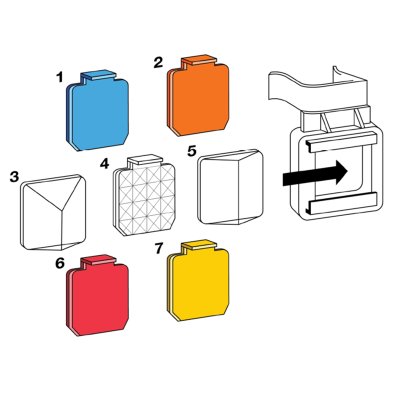 1
2
3
4
5
6
7